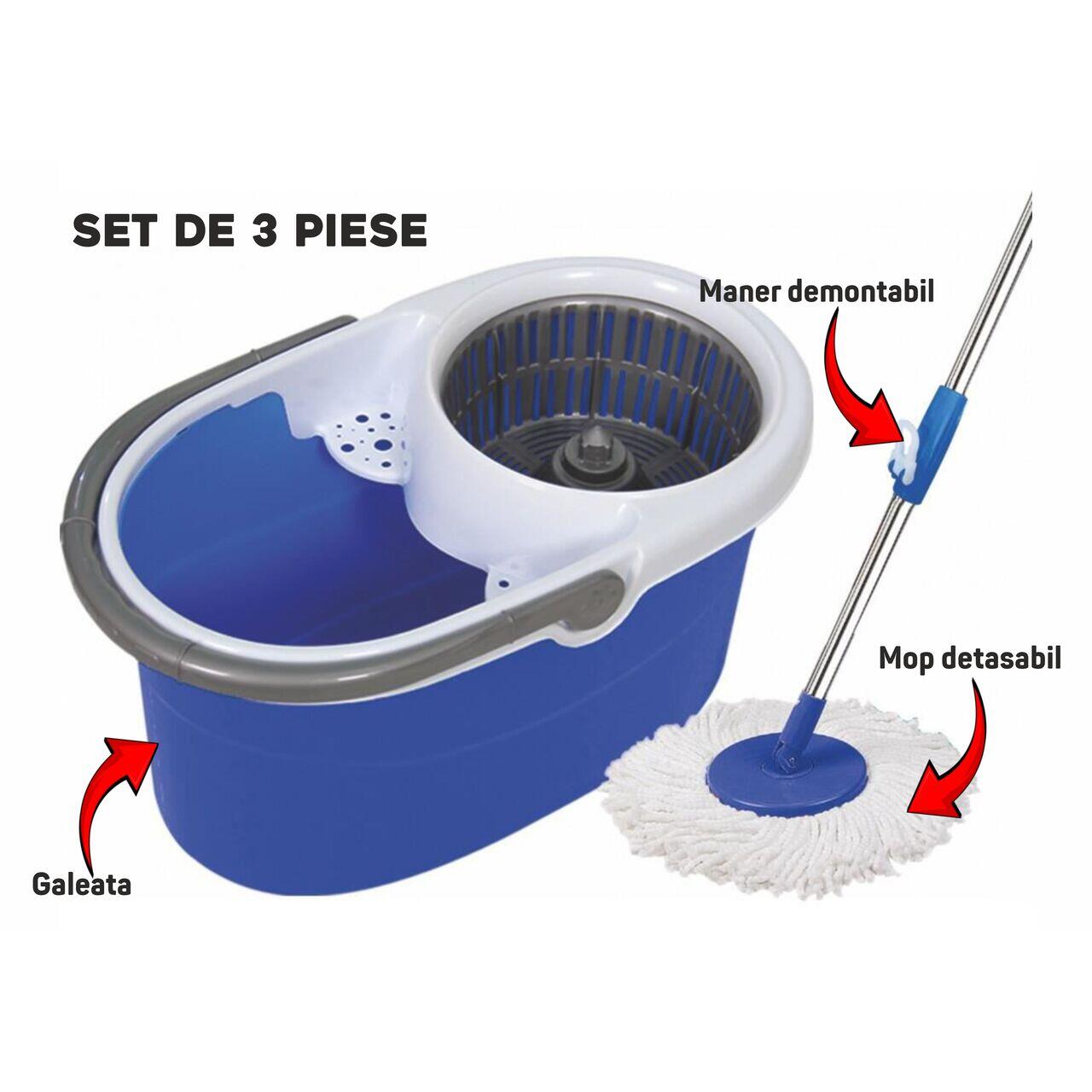 SET DE 3 PIESE

Maner demontabil

Mop detasabil

Galeata